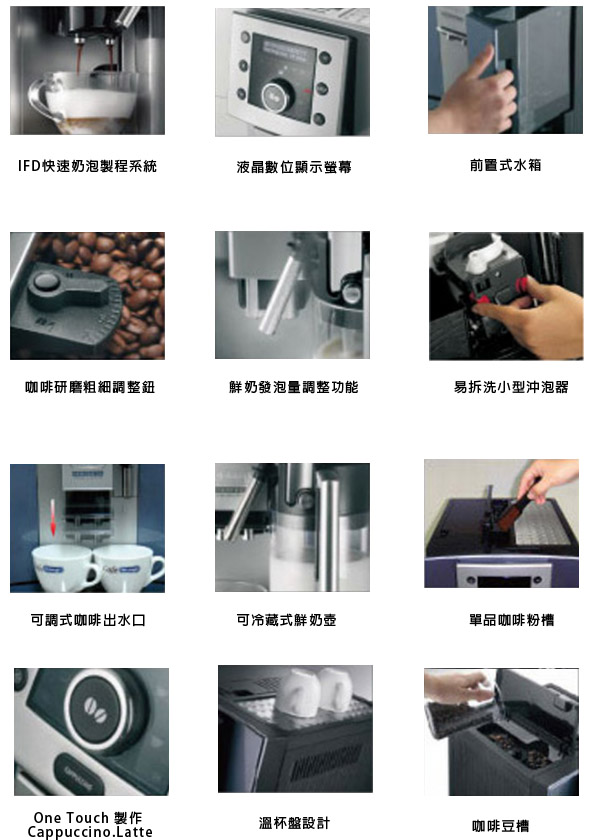 IFD快速奶泡製程系統

液晶數位顯示螢幕

前置式水箱

咖啡研磨粗細調整鈕

鮮奶發泡量調整功能

易拆洗小型沖泡器

可調式咖啡出水口

可冷藏式鮮奶壺

單品咖啡粉槽

One Touch 製作 Cappuccino.Latte

溫杯盤設計

咖啡豆槽