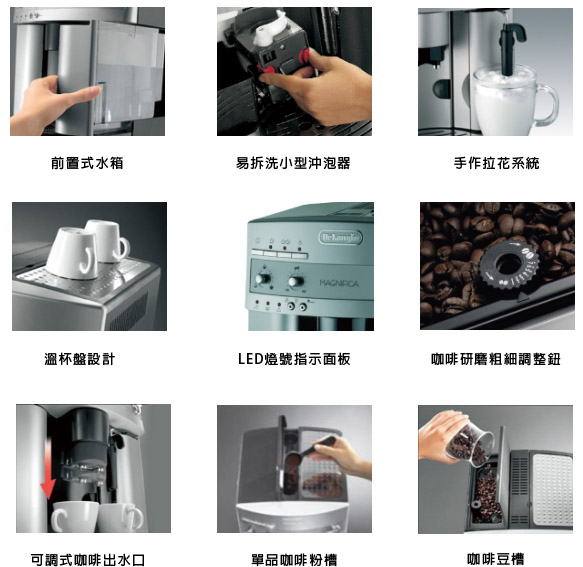 前置式水箱

易拆洗小型沖泡器

手作拉花系統

De'Longhi

MAGNIFICA

溫杯盤設計

LED燈號指示面板

咖啡研磨粗細調整鈕

可調式咖啡出水口

單品咖啡粉槽

咖啡豆槽